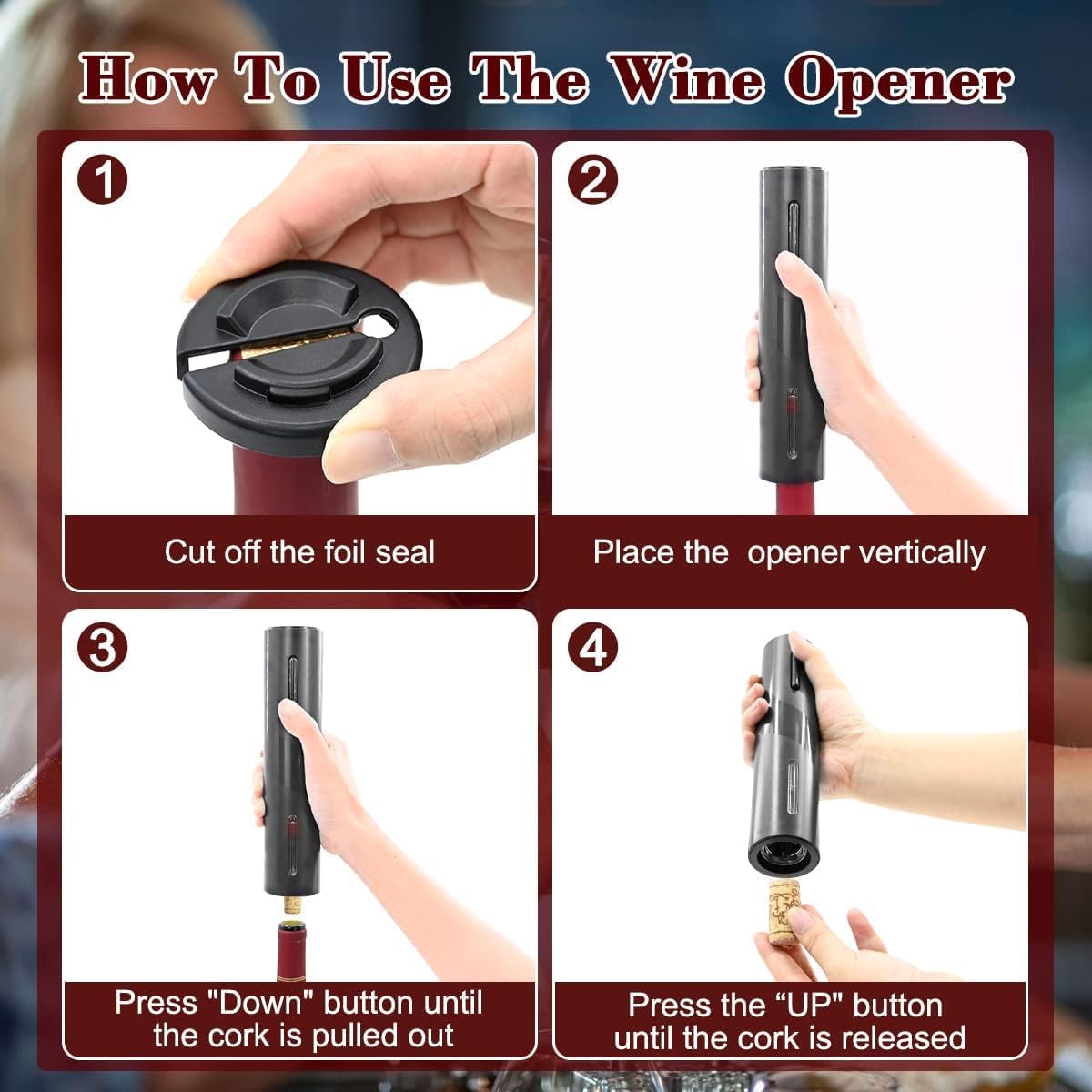 How To Use The Wine Opener

1

Cut off the foil seal

2

Place the  opener vertically

3

Press "Down" button until the cork is pulled out

4

Press the “UP" button until the cork is released